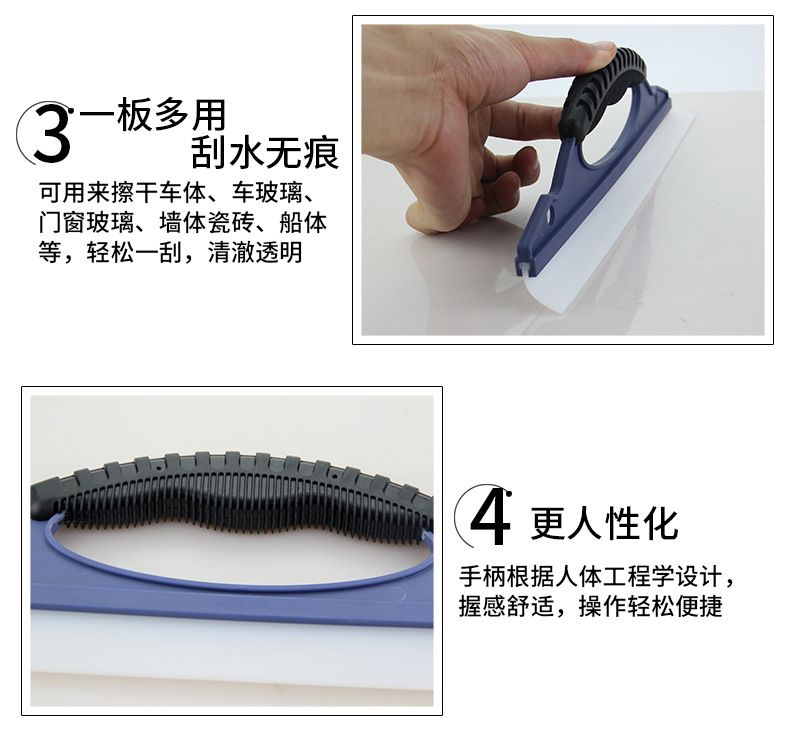 3 一板多用
刮水无痕

可用来擦干车体、车玻璃、门窗玻璃、墙体瓷砖、船体等，轻松一刮，清澈透明

4 更人性化

手柄根据人体工程学设计，握感舒适，操作轻松便捷