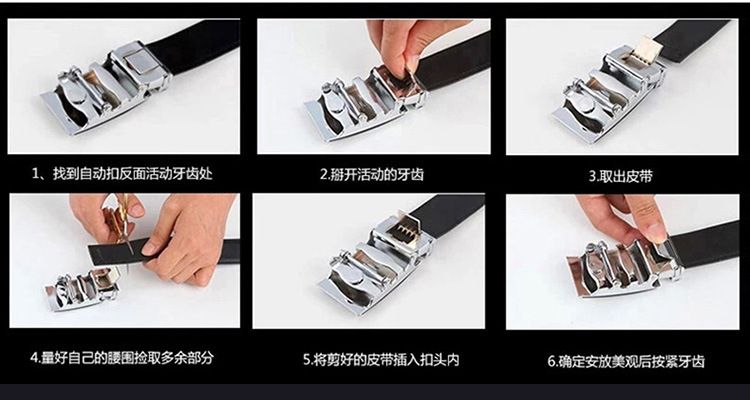 1、找到自动扣反面活动牙齿处

2.掰开活动的牙齿

3.取出皮带

4.量好自己的腰围捡取多余部分

5.将剪好的皮带插入扣头内

6.确定安放美观后按紧牙齿