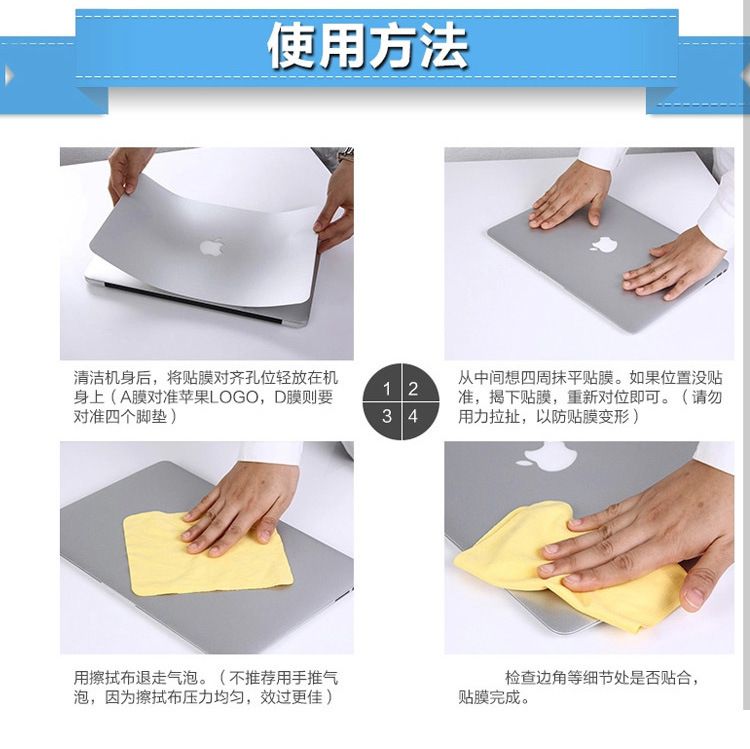 使用方法

清洁机身后，将贴膜对齐孔位轻放在机身上（A膜对准苹果LOGO，D膜则要对准四个脚垫）

1 2
3 4

从中间想四周抹平贴膜。如果位置没贴准，揭下贴膜，重新对位即可。（请勿用力拉扯，以防贴膜变形）

用擦拭布退走气泡。（不推荐用手推气泡，因为擦拭布压力均匀，效过更佳）

检查边角等细节处是否贴合，贴膜完成。