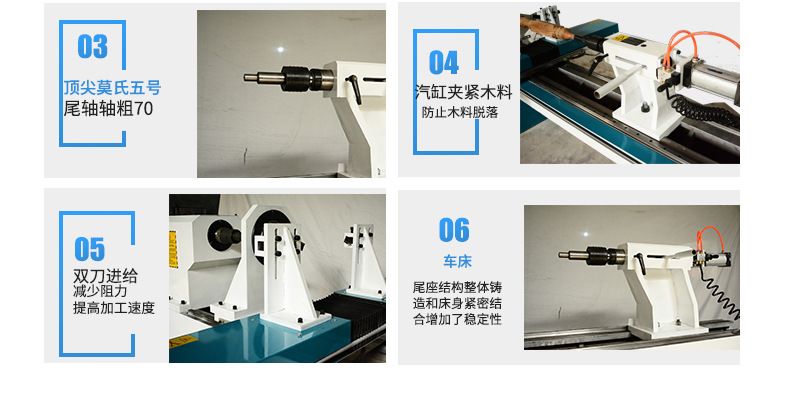 03

顶尖莫氏五号
尾轴轴粗70

04

汽缸夹紧木料
防止木料脱落

05

双刀进给
减少阻力
提高加工速度

06

车床

尾座结构整体铸造和床身紧密结合增加了稳定性