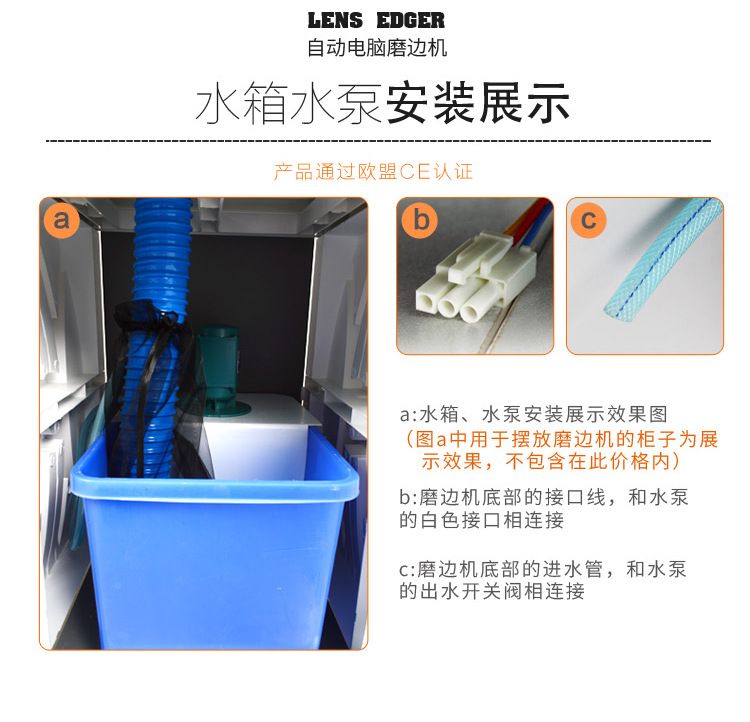 LENS EDGER
自动电脑磨边机

水箱水泵安装展示

产品通过欧盟CE认证

a

b

c

a:水箱、水泵安装展示效果图
（图a中用于摆放磨边机的柜子为展示效果，不包含在此价格内）

b:磨边机底部的接口线，和水泵的白色接口相连接

c:磨边机底部的进水管，和水泵的出水开关阀相连接