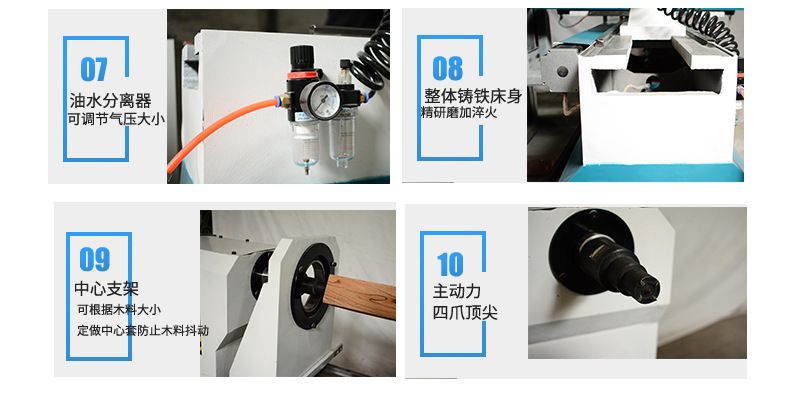 07

油水分离器
可调节气压大小

08

整体铸铁床身
精研磨加淬火

09

中心支架
可根据木料大小
定做中心套防止木料抖动

10

主动力
四爪顶尖