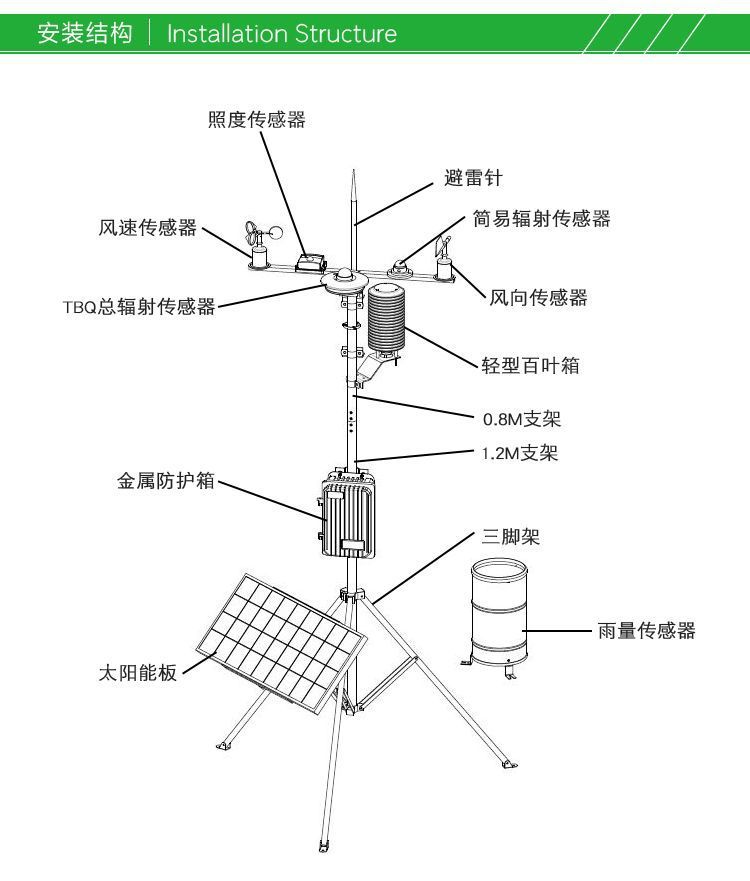 安装结构 | Installation Structure

照度传感器

避雷针

风速传感器

简易辐射传感器

TBQ总辐射传感器

风向传感器

轻型百叶箱

0.8M支架

1.2M支架

金属防护箱

三脚架

雨量传感器

太阳能板