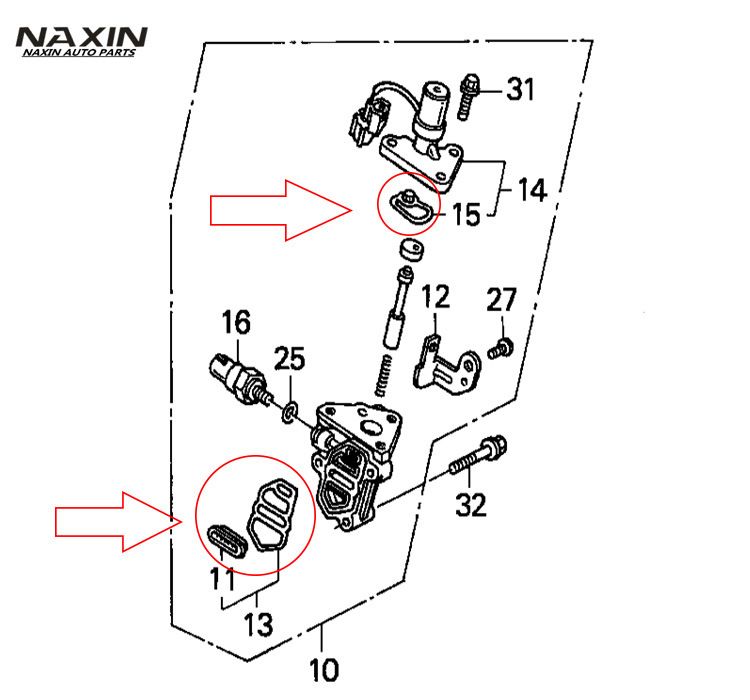 NAXIN
NAXIN AUTO PARTS

31
14
15
12
27
16
25
32
11
13
10