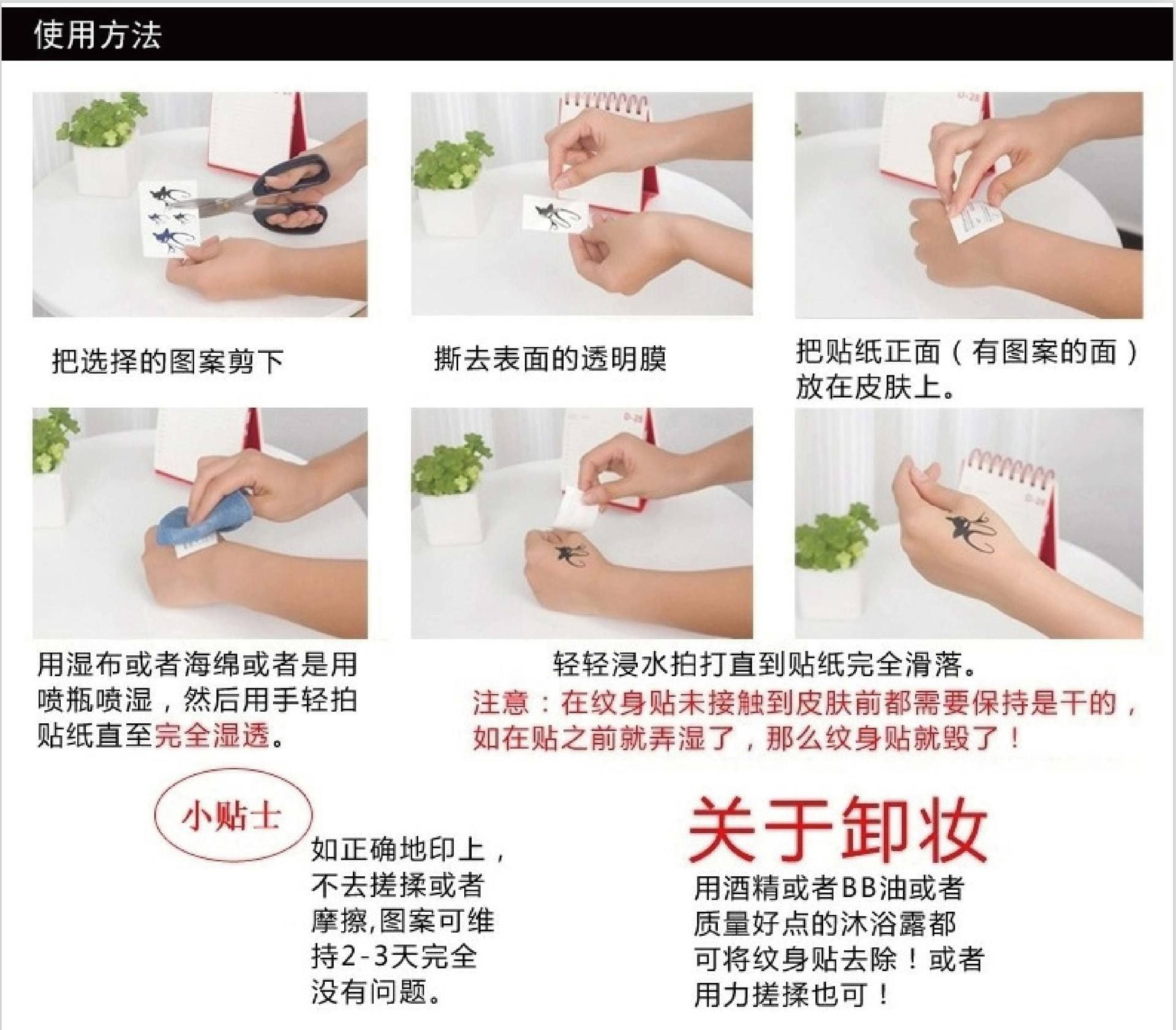 使用方法

把选择的图案剪下

撕去表面的透明膜

把贴纸正面（有图案的面）放在皮肤上。

用湿布或者海绵或者是用喷瓶喷湿，然后用手轻拍贴纸直至完全湿透。

轻轻浸水拍打直到贴纸完全滑落。

注意：在纹身贴未接触到皮肤前都需要保持是干的，如在贴之前就弄湿了，那么纹身贴就毁了！

小贴士

如正确地印上，不去搓揉或者摩擦,图案可维持2-3天完全没有问题。

关于卸妆

用酒精或者BB油或者质量好点的沐浴露都可将纹身贴去除！或者用力搓揉也可！