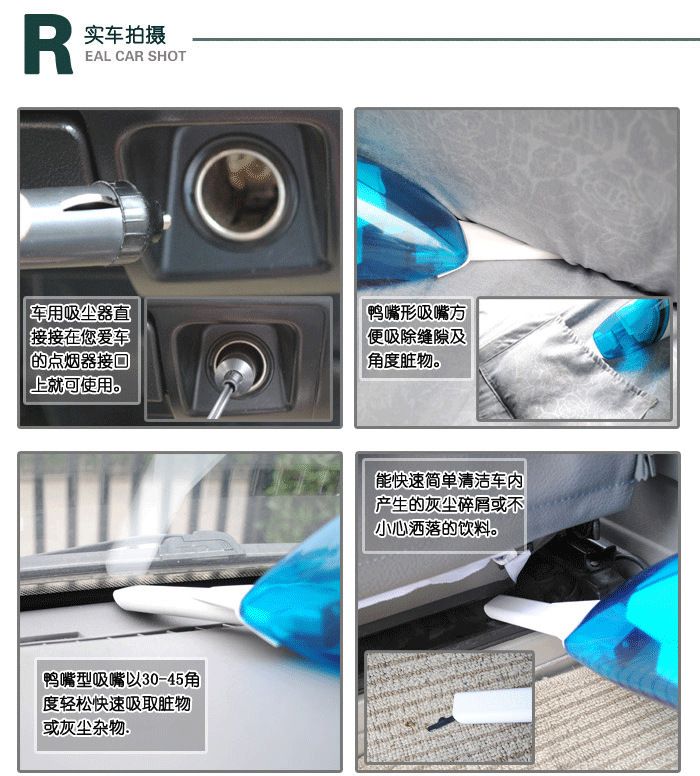 R 实车拍摄
EAL CAR SHOT

车用吸尘器直接接在您爱车的点烟器接口上就可使用。

鸭嘴形吸嘴方便吸除缝隙及角度脏物。

鸭嘴型吸嘴以30-45角度轻松快速吸取脏物或灰尘杂物.

能快速简单清洁车内产生的灰尘碎屑或不小心洒落的饮料。