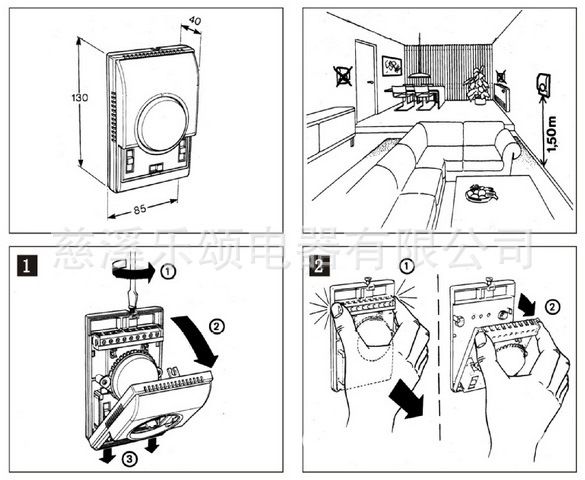 40
130
85

1,50m

慈溪乐颂电器有限公司

1
①
②
③

2
①
②