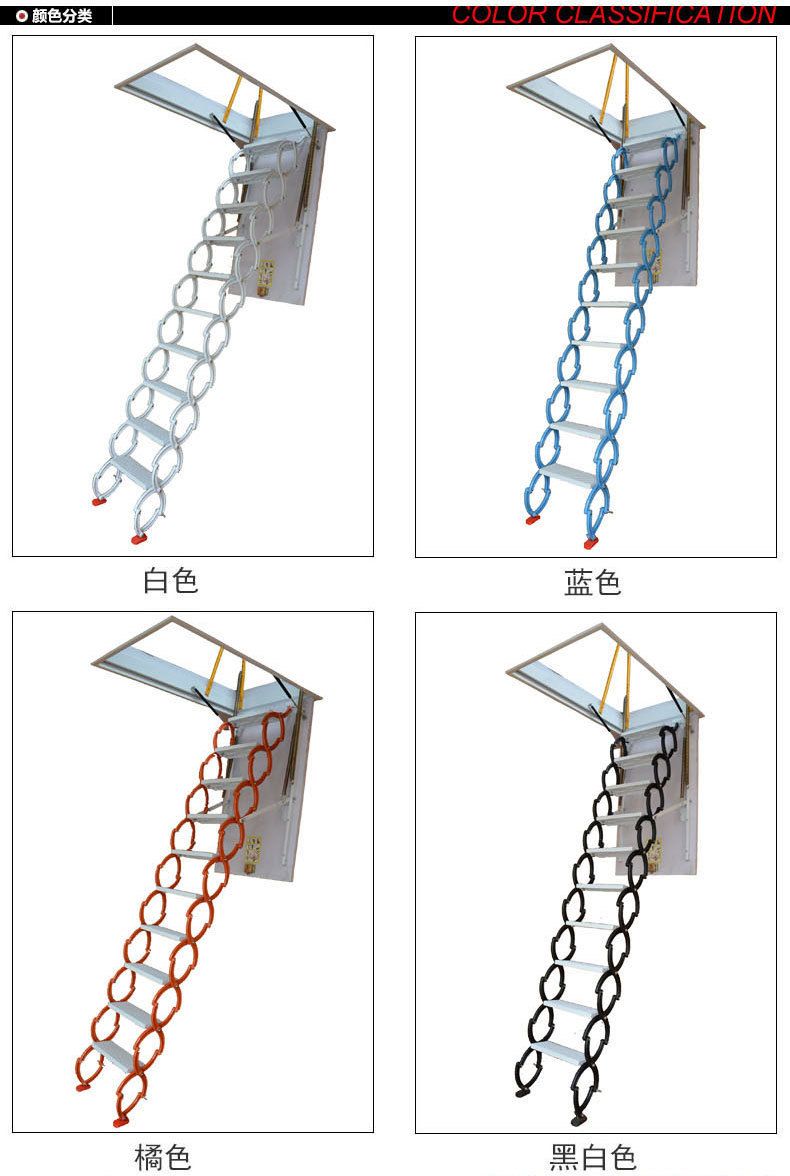 颜色分类 COLOR CLASSIFICATION

白色

蓝色

橘色

黑白色