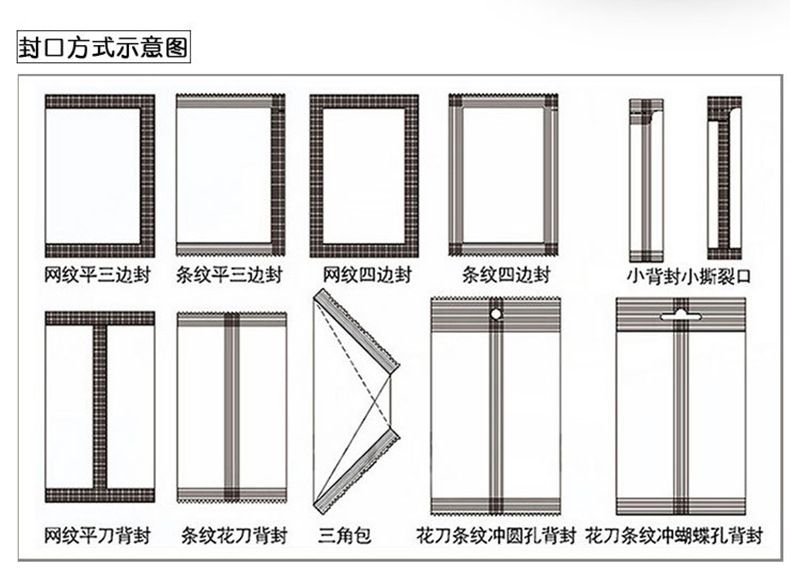 封口方式示意图

网纹平三边封

条纹平三边封

网纹四边封

条纹四边封

小背封小撕裂口

网纹平刀背封

条纹花刀背封

三角包

花刀条纹冲圆孔背封

花刀条纹冲蝴蝶孔背封