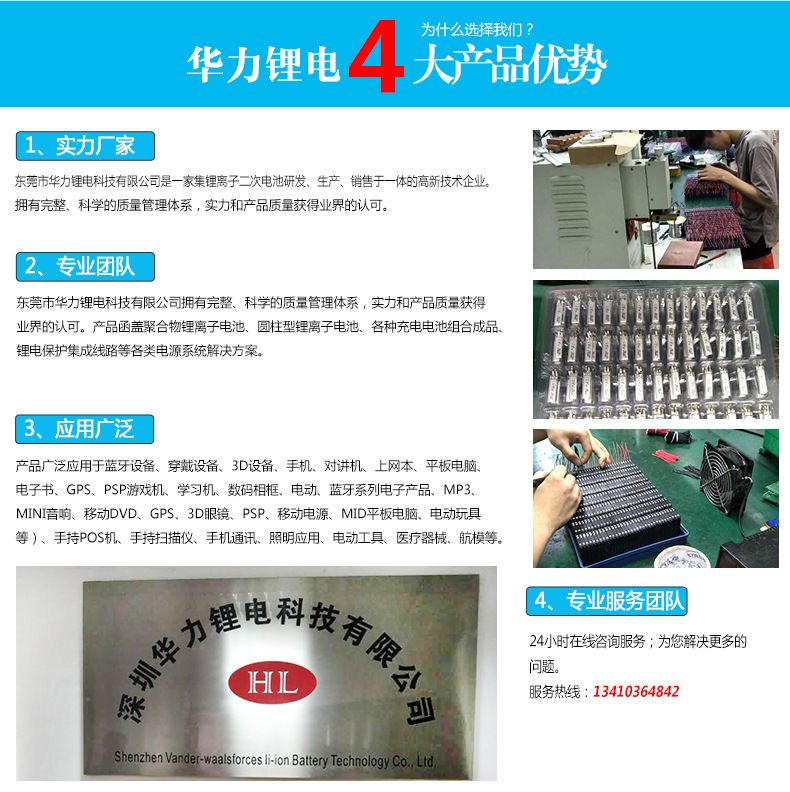 为什么选择我们？
华力锂电 4 大产品优势

1、实力厂家

东莞市华力锂电科技有限公司是一家集锂离子二次电池研发、生产、销售于一体的高新技术企业。拥有完整、科学的质量管理体系，实力和产品质量获得业界的认可。

2、专业团队

东莞市华力锂电科技有限公司拥有完整、科学的质量管理体系，实力和产品质量获得业界的认可。产品函盖聚合物锂离子电池、圆柱型锂离子电池、各种充电电池组合成品、锂电保护集成线路等各类电源系统解决方案。

3、应用广泛

产品广泛应用于蓝牙设备、穿戴设备、3D设备、手机、对讲机、上网本、平板电脑、电子书、GPS、PSP游戏机、学习机、数码相框、电动、蓝牙系列电子产品、MP3、MINI音响、移动DVD、GPS、3D眼镜、PSP、移动电源、MID平板电脑、电动玩具等）、手持POS机、手持扫描仪、手机通讯、照明应用、电动工具、医疗器械、航模等。

深圳华力锂电科技有限公司
HL
Shenzhen Vander-waalsforces li-ion Battery Technology Co., Ltd.

4、专业服务团队

24小时在线咨询服务；为您解决更多的问题。
服务热线：13410364842