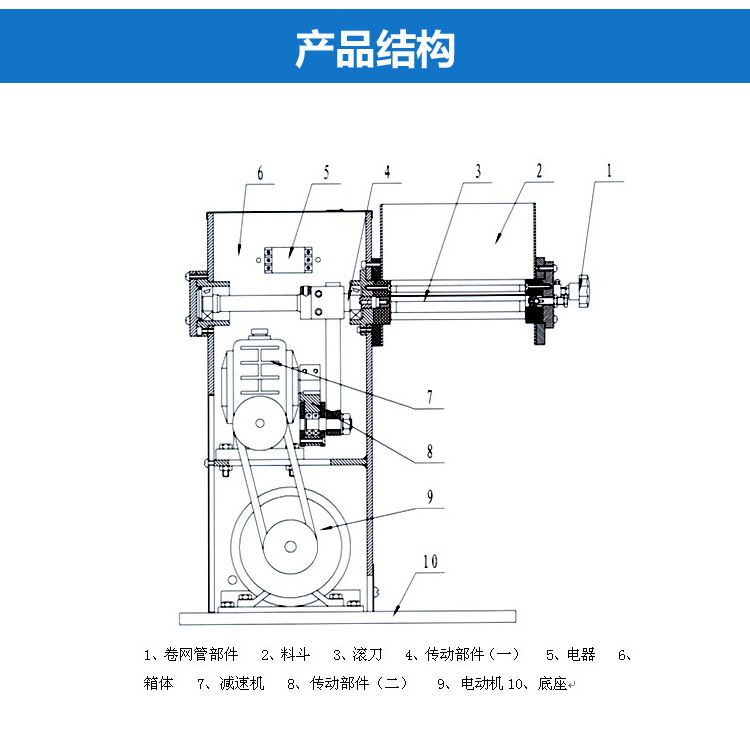 产品结构

6 5 4 3 2 1

7

8

9

10

1、卷网管部件 2、料斗 3、滚刀 4、传动部件（一） 5、电器 6、箱体 7、减速机 8、传动部件（二） 9、电动机 10、底座