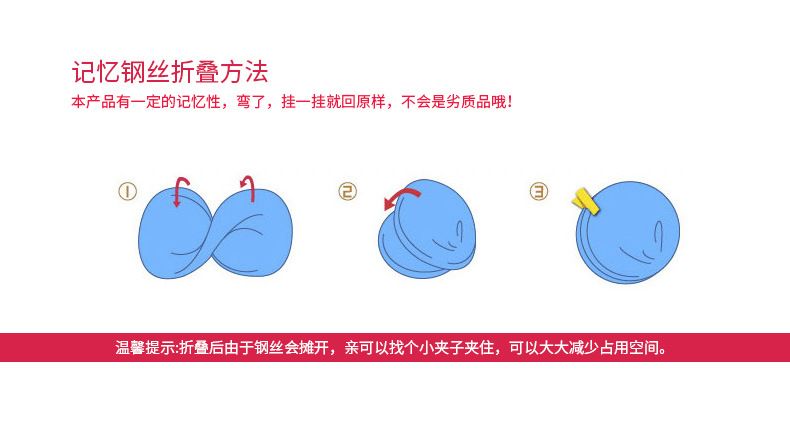 记忆钢丝折叠方法

本产品有一定的记忆性，弯了，挂一挂就回原样，不会是劣质品哦！

①

②

③

温馨提示:折叠后由于钢丝会摊开，亲可以找个小夹子夹住，可以大大减少占用空间。