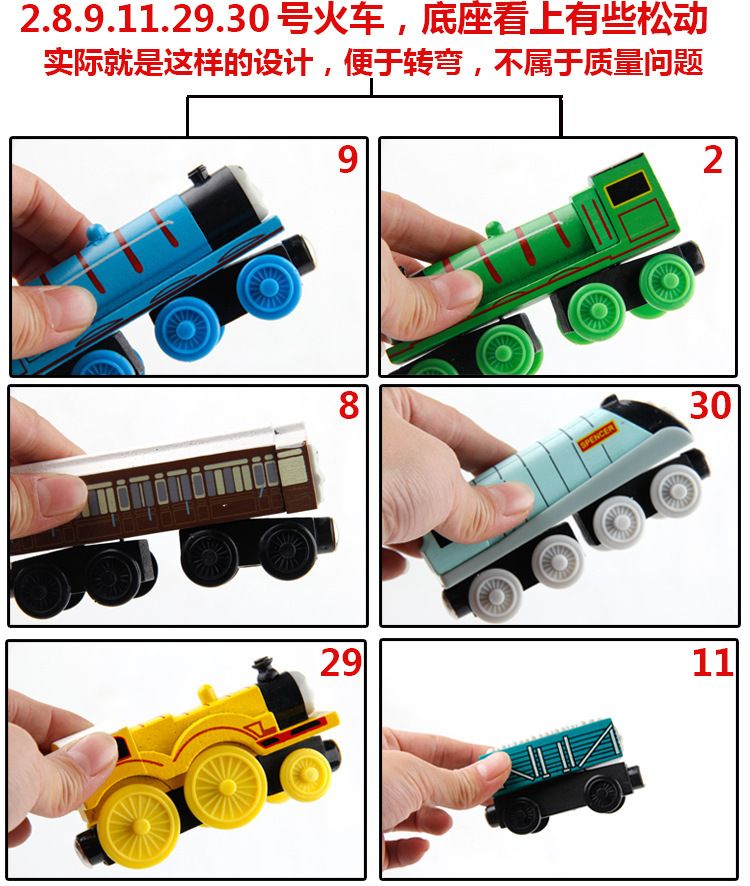 2.8.9.11.29.30 号火车，底座看上有些松动
实际就是这样的设计，便于转弯，不属于质量问题

9

2

8

30

SPENCER

29

11