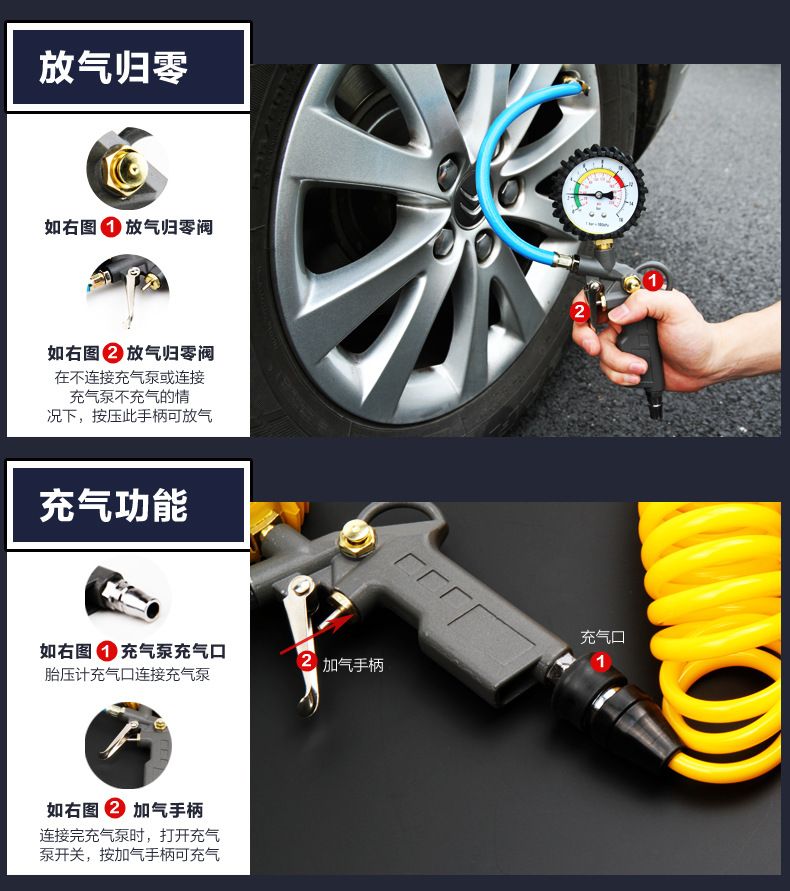 放气归零

如右图 1 放气归零阀

如右图 2 放气归零阀
在不连接充气泵或连接充气泵不充气的情况下，按压此手柄可放气

1
2

充气功能

如右图 1 充气泵充气口
胎压计充气口连接充气泵

如右图 2 加气手柄
连接完充气泵时，打开充气泵开关，按加气手柄可充气

2 加气手柄
充气口
1