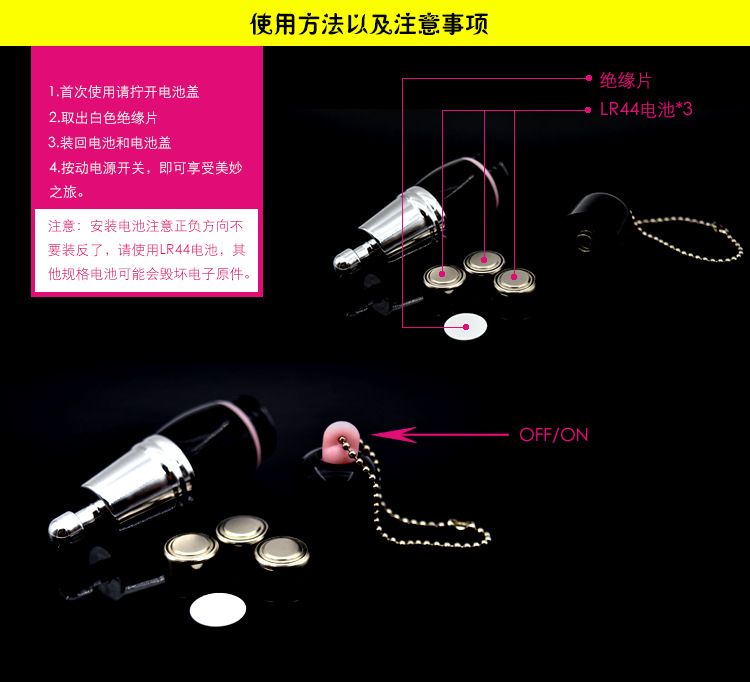 使用方法以及注意事项

1.首次使用请拧开电池盖
2.取出白色绝缘片
3.装回电池和电池盖
4.按动电源开关，即可享受美妙之旅。

注意：安装电池注意正负方向不要装反了，请使用LR44电池，其他规格电池可能会毁坏电子原件。

绝缘片
LR44电池*3

OFF/ON